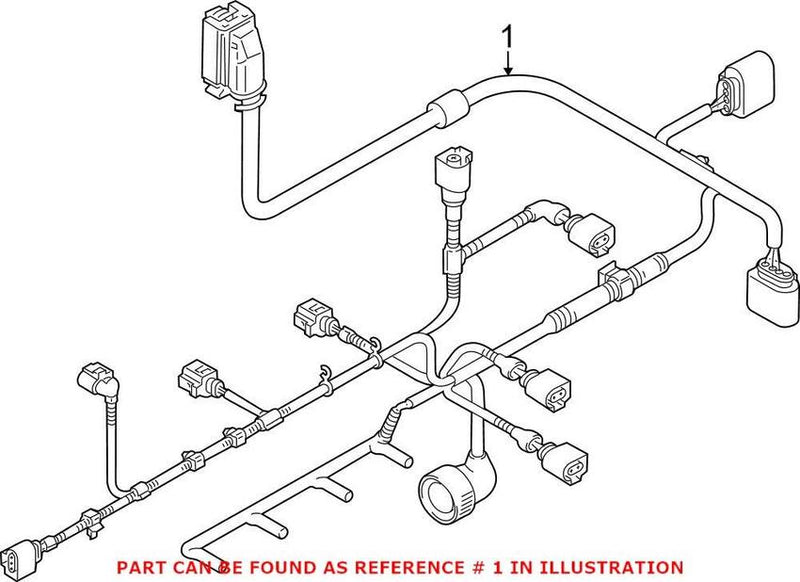 1

PART CAN BE FOUND AS REFERENCE # 1 IN ILLUSTRATION