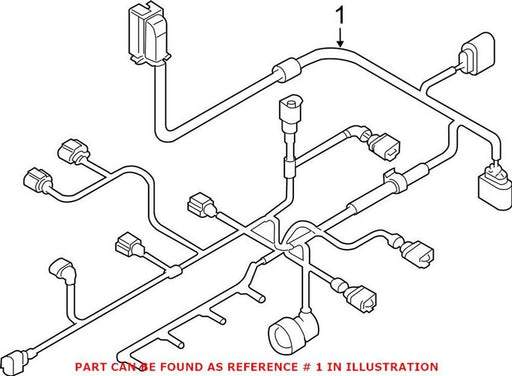 1

PART CAN BE FOUND AS REFERENCE # 1 IN ILLUSTRATION