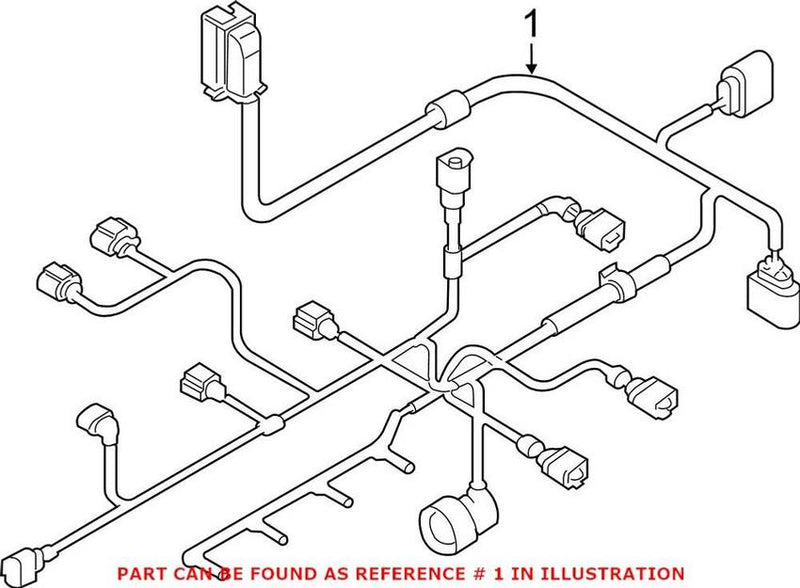 1

PART CAN BE FOUND AS REFERENCE # 1 IN ILLUSTRATION