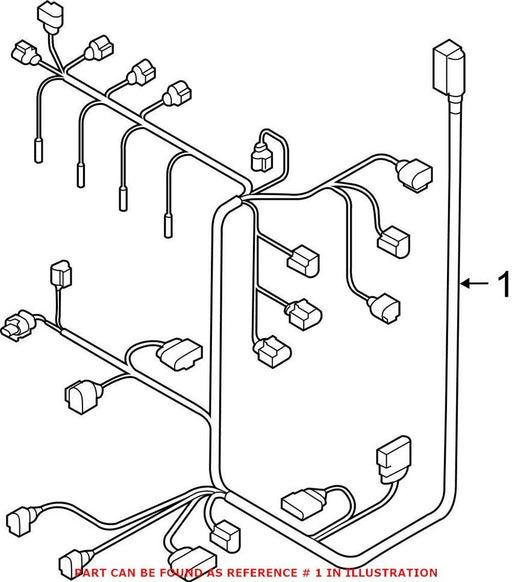 1

PART CAN BE FOUND AS REFERENCE # 1 IN ILLUSTRATION