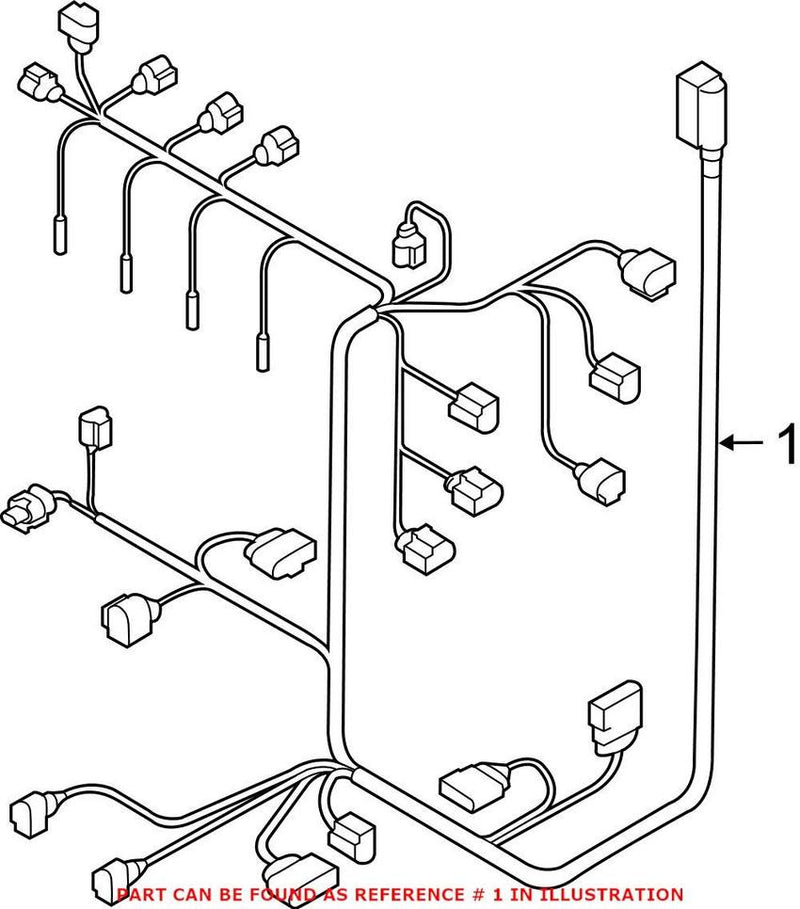 1

PART CAN BE FOUND AS REFERENCE # 1 IN ILLUSTRATION