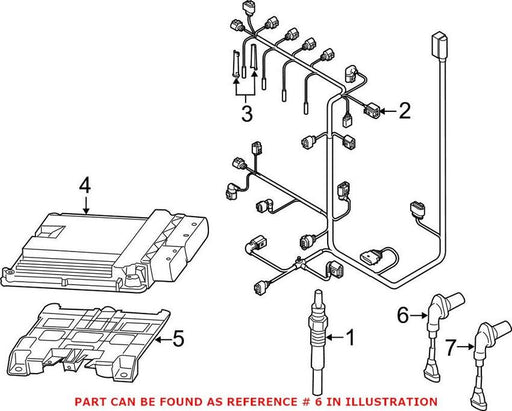 3
2
4
5
1
6
7
PART CAN BE FOUND AS REFERENCE # 6 IN ILLUSTRATION