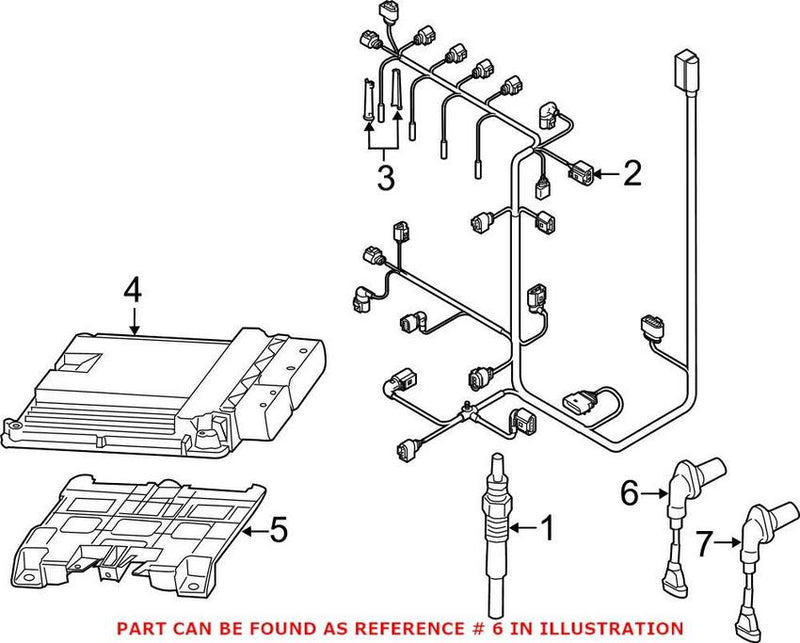 3
2
4
5
1
6
7
PART CAN BE FOUND AS REFERENCE # 6 IN ILLUSTRATION