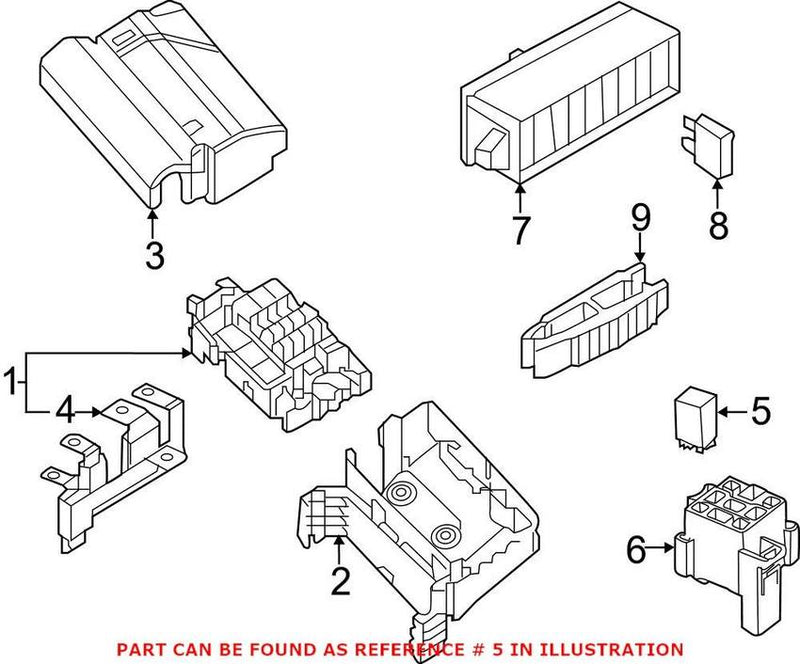 3

7

8

9

1

4

5

2

6

PART CAN BE FOUND AS REFERENCE # 5 IN ILLUSTRATION