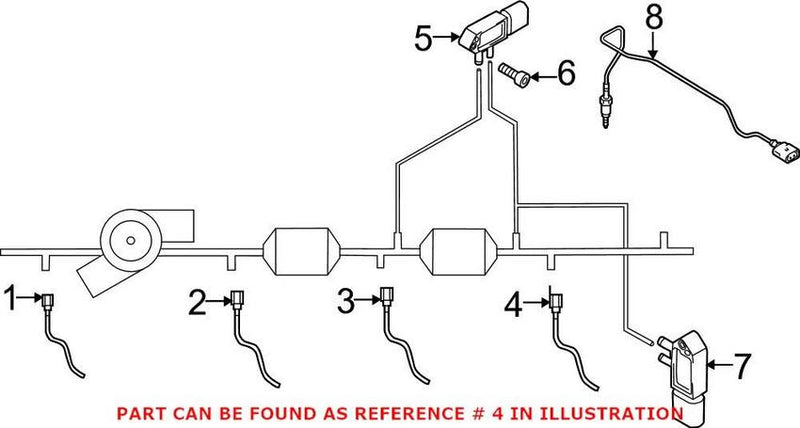 5
6
8
1
2
3
4
7
PART CAN BE FOUND AS REFERENCE # 4 IN ILLUSTRATION