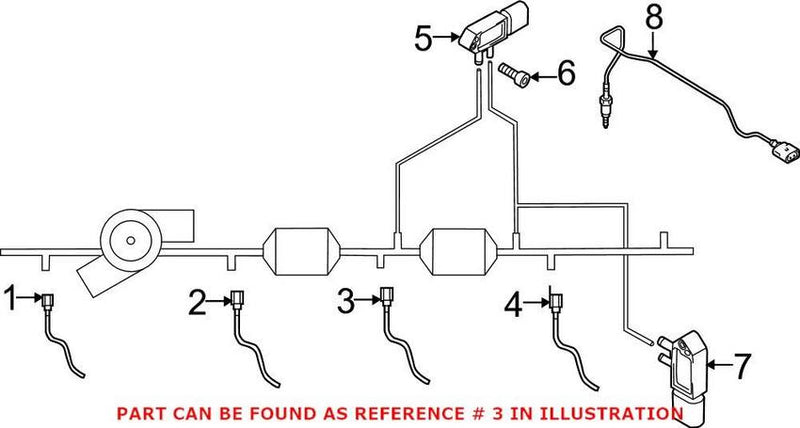 5
6
8
1
2
3
4
7
PART CAN BE FOUND AS REFERENCE # 3 IN ILLUSTRATION