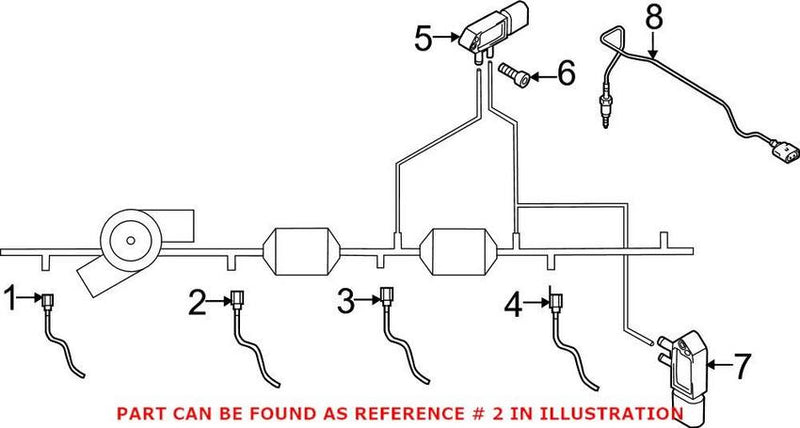 5
6
8
1
2
3
4
7
PART CAN BE FOUND AS REFERENCE # 2 IN ILLUSTRATION