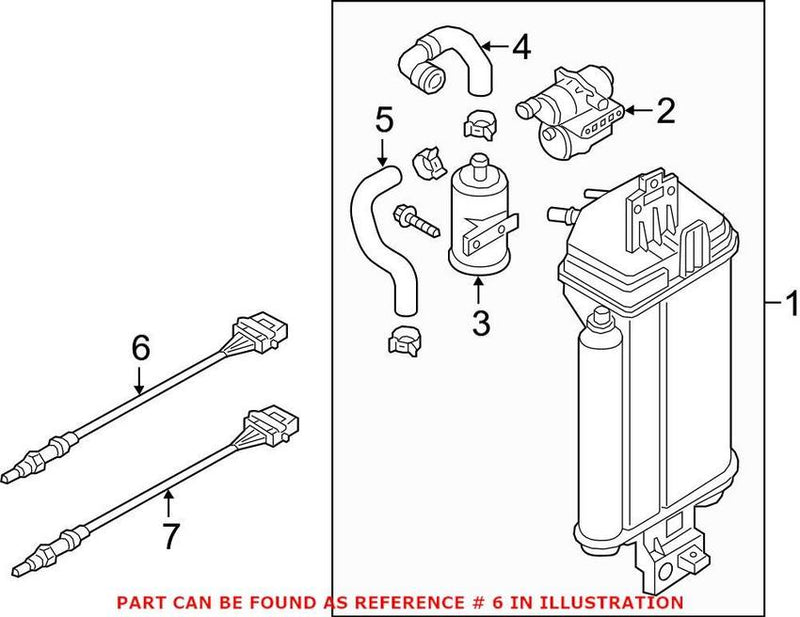 4
2
5
3
1
6
7
PART CAN BE FOUND AS REFERENCE # 6 IN ILLUSTRATION