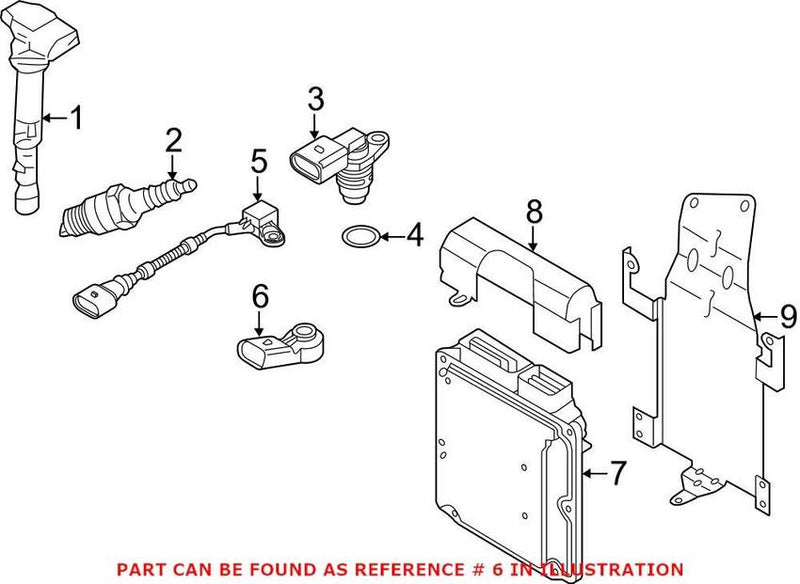 1
2
3
5
4
8
6
9
7
PART CAN BE FOUND AS REFERENCE # 6 IN ILLUSTRATION