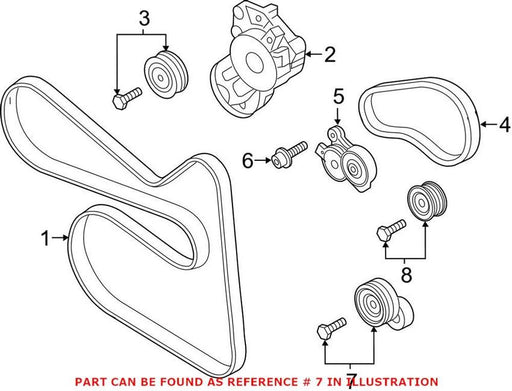 3
2
5
4
6
1
8
7
PART CAN BE FOUND AS REFERENCE # 7 IN ILLUSTRATION