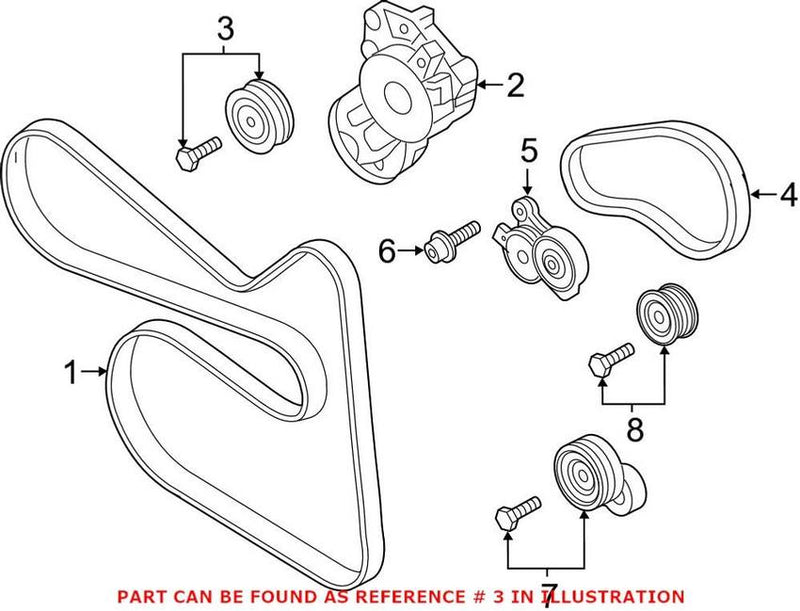 3
2
5
4
6
1
8
7
PART CAN BE FOUND AS REFERENCE # 3 IN ILLUSTRATION