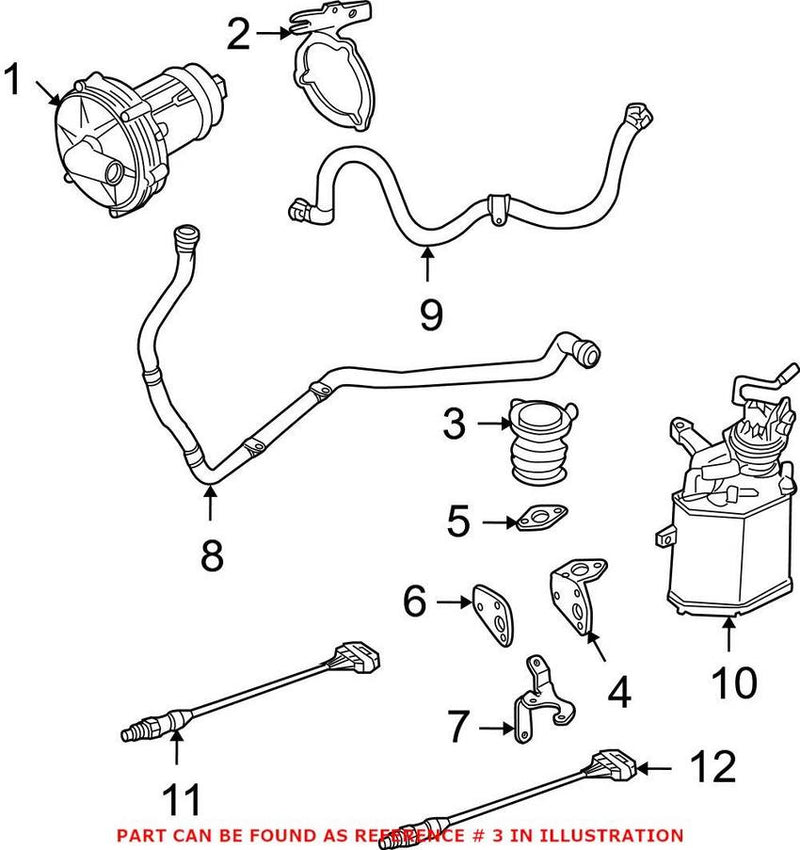 1
2
9
8
3
5
6
4
10
7
11
12
PART CAN BE FOUND AS REFERENCE # 3 IN ILLUSTRATION