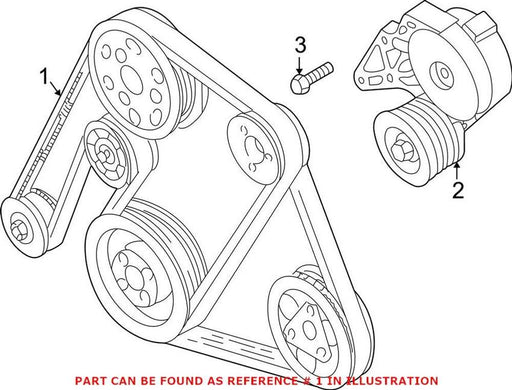 1
3
2
PART CAN BE FOUND AS REFERENCE # 1 IN ILLUSTRATION