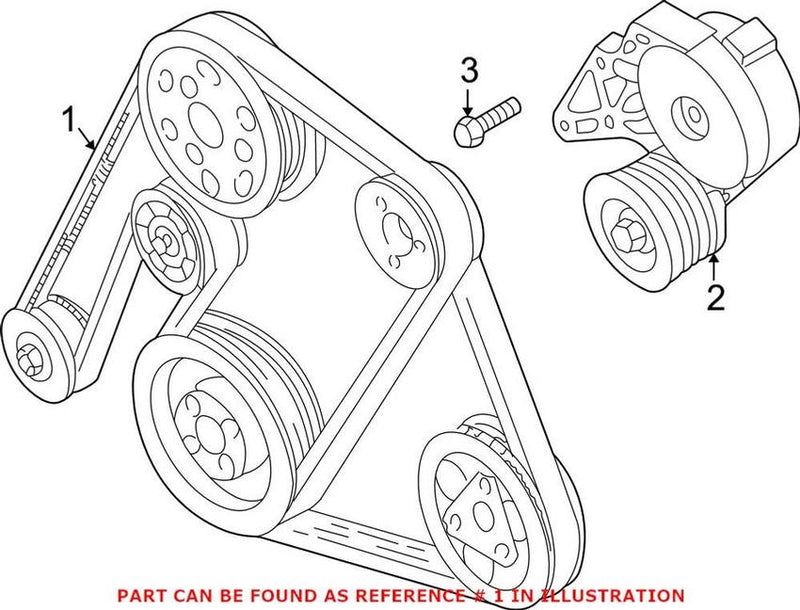 1

3

2

PART CAN BE FOUND AS REFERENCE # 1 IN ILLUSTRATION