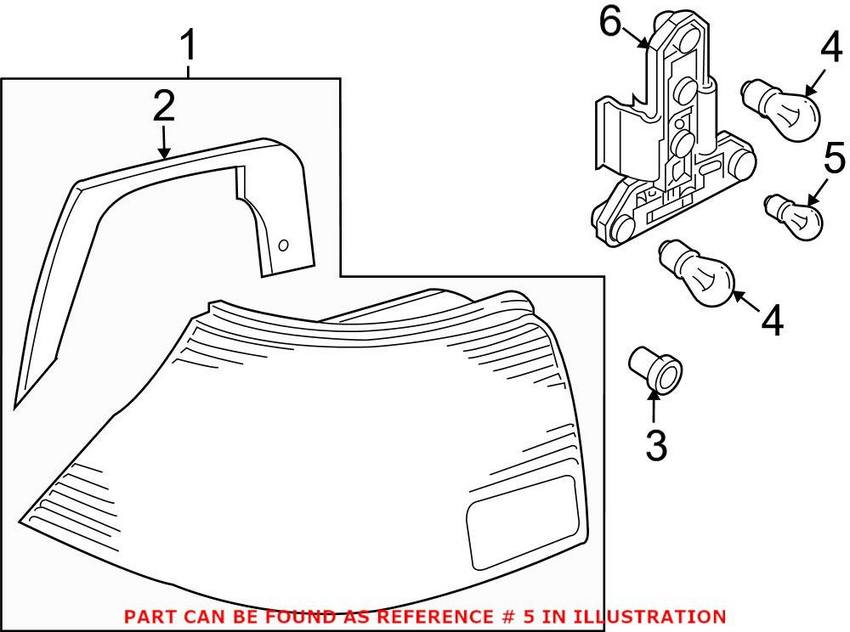 1
2
6
4
5
4
3
PART CAN BE FOUND AS REFERENCE # 5 IN ILLUSTRATION