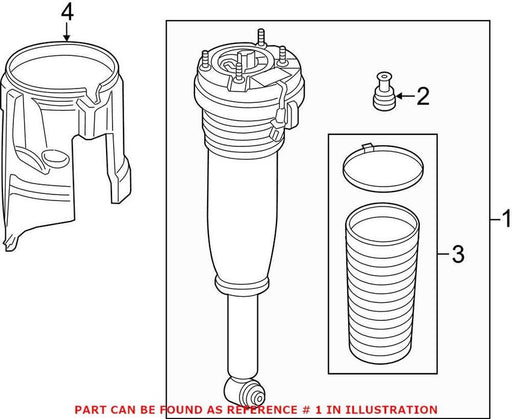 4

2

1

3

PART CAN BE FOUND AS REFERENCE # 1 IN ILLUSTRATION