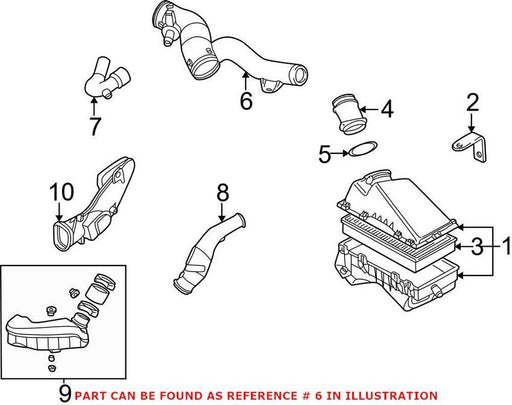 6
7
4
2
5
10
8
3
1
9
PART CAN BE FOUND AS REFERENCE # 6 IN ILLUSTRATION